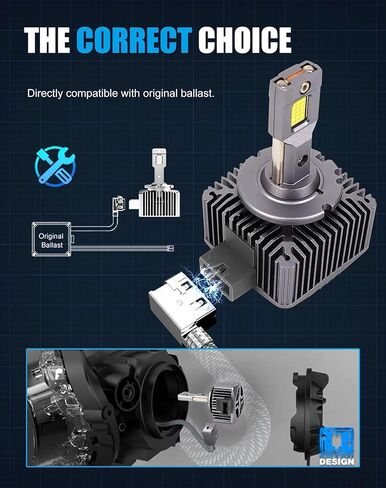 THE CORRECT CHOICE

Directly compatible with original ballast.

Original Ballast

DESIGN