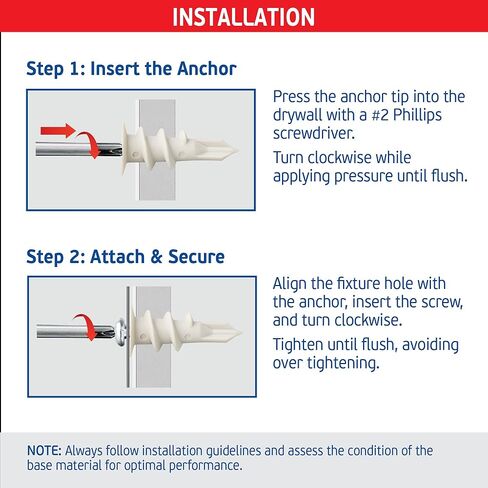 INSTALLATION

Step 1: Insert the Anchor

Press the anchor tip into the drywall with a #2 Phillips screwdriver.

Turn clockwise while applying pressure until flush.

Step 2: Attach & Secure

Align the fixture hole with the anchor, insert the screw, and turn clockwise.

Tighten until flush, avoiding over tightening.

NOTE: Always follow installation guidelines and assess the condition of the base material for optimal performance.