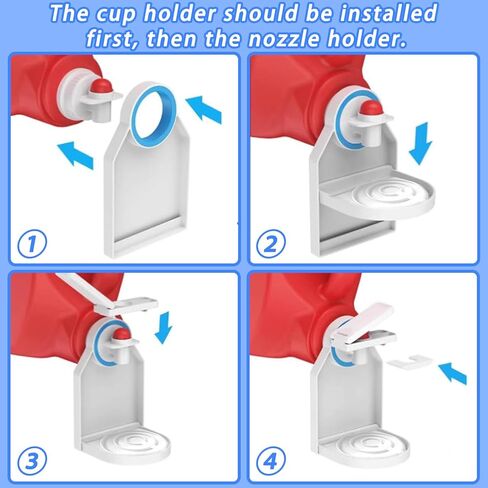 The cup holder should be installed first, then the nozzle holder.

1

2

3

4