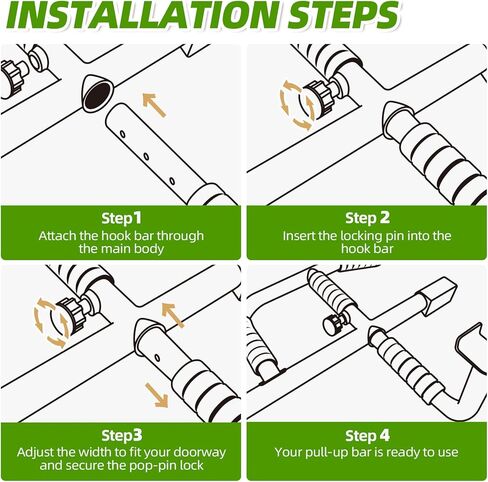 INSTALLATION STEPS

Step1
Attach the hook bar through the main body

Step 2
Insert the locking pin into the hook bar

Step3
Adjust the width to fit your doorway and secure the pop-pin lock

Step 4
Your pull-up bar is ready to use