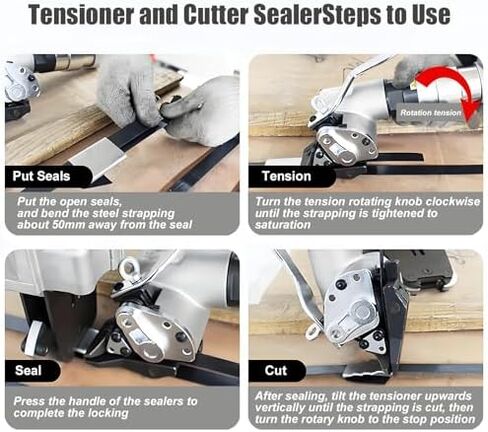 Tensioner and Cutter SealerSteps to Use

Put Seals

Put the open seals, and bend the steel strapping about 50mm away from the seal

Rotation tension

Tension

Turn the tension rotating knob clockwise until the strapping is tightened to saturation

Seal

Press the handle of the sealers to complete the locking

Cut

After sealing, tilt the tensioner upwards vertically until the strapping is cut, then turn the rotary knob to the stop position