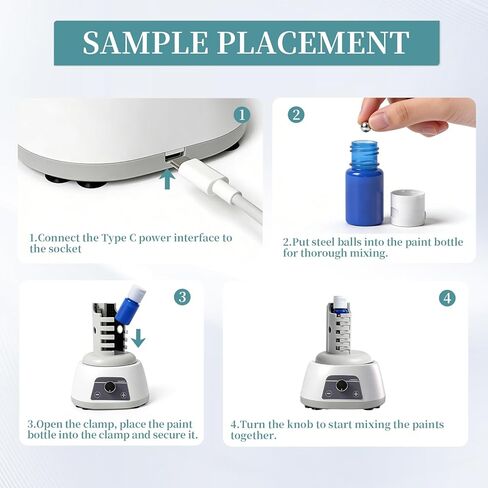 SAMPLE PLACEMENT

1

1.Connect the Type C power interface to the socket

2

2.Put steel balls into the paint bottle for thorough mixing.

3

3.Open the clamp, place the paint bottle into the clamp and secure it.

4

4.Turn the knob to start mixing the paints together.