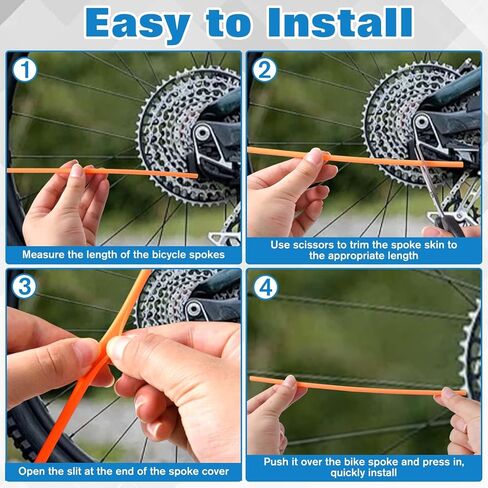 Easy to Install

1
Measure the length of the bicycle spokes

2
Use scissors to trim the spoke skin to the appropriate length

3
Open the slit at the end of the spoke cover

4
Push it over the bike spoke and press in, quickly install