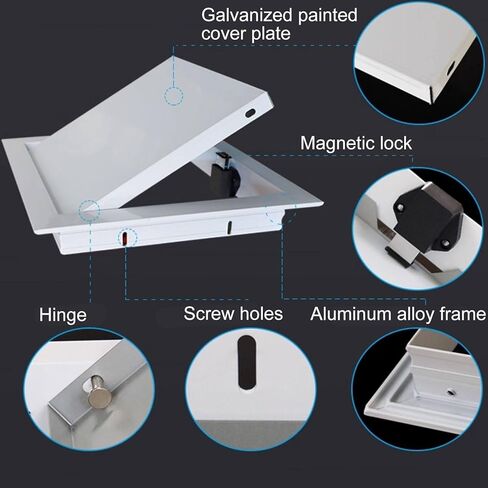 Galvanized painted cover plate

Magnetic lock

Hinge

Screw holes

Aluminum alloy frame