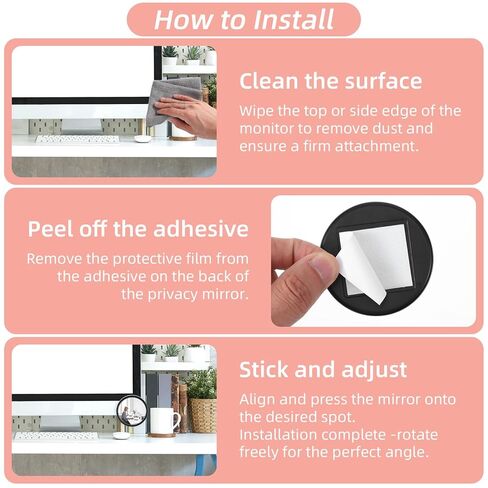 How to Install

Clean the surface

Wipe the top or side edge of the monitor to remove dust and ensure a firm attachment.

Peel off the adhesive

Remove the protective film from the adhesive on the back of the privacy mirror.

Stick and adjust

Align and press the mirror onto the desired spot.
Installation complete -rotate freely for the perfect angle.