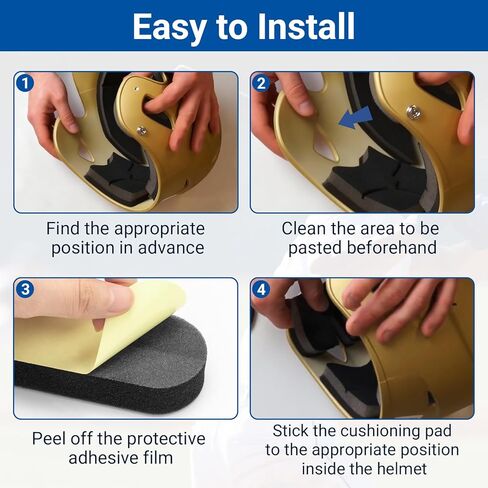 Easy to Install

1

Find the appropriate position in advance

2

Clean the area to be pasted beforehand

3

Peel off the protective adhesive film

4

Stick the cushioning pad to the appropriate position inside the helmet