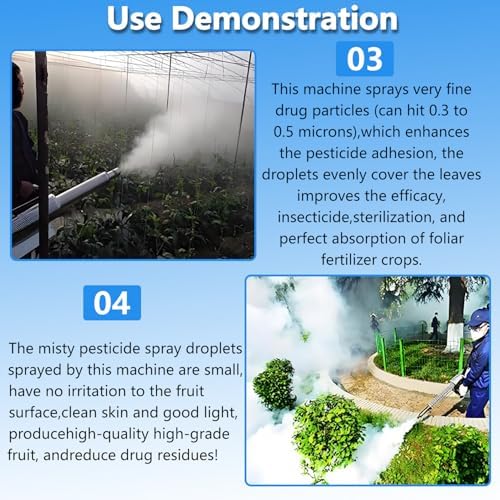 Use Demonstration

03

This machine sprays very fine drug particles (can hit 0.3 to 0.5 microns),which enhances the pesticide adhesion, the droplets evenly cover the leaves improves the efficacy, insecticide,sterilization, and perfect absorption of foliar fertilizer crops.

04

The misty pesticide spray droplets sprayed by this machine are small, have no irritation to the fruit surface,clean skin and good light, producehigh-quality high-grade fruit, andreduce drug residues!