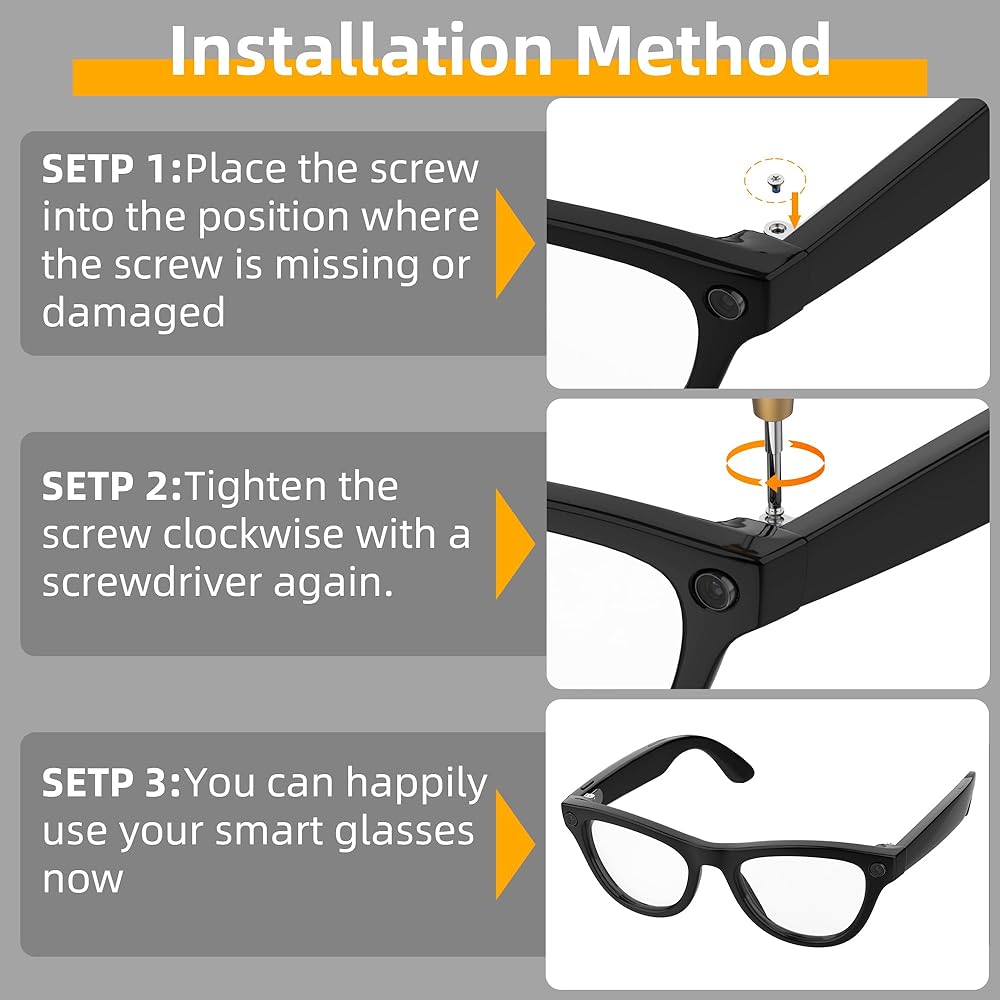 Installation Method

SETP 1:Place the screw into the position where the screw is missing or damaged

SETP 2:Tighten the screw clockwise with a screwdriver again.

SETP 3:You can happily use your smart glasses now