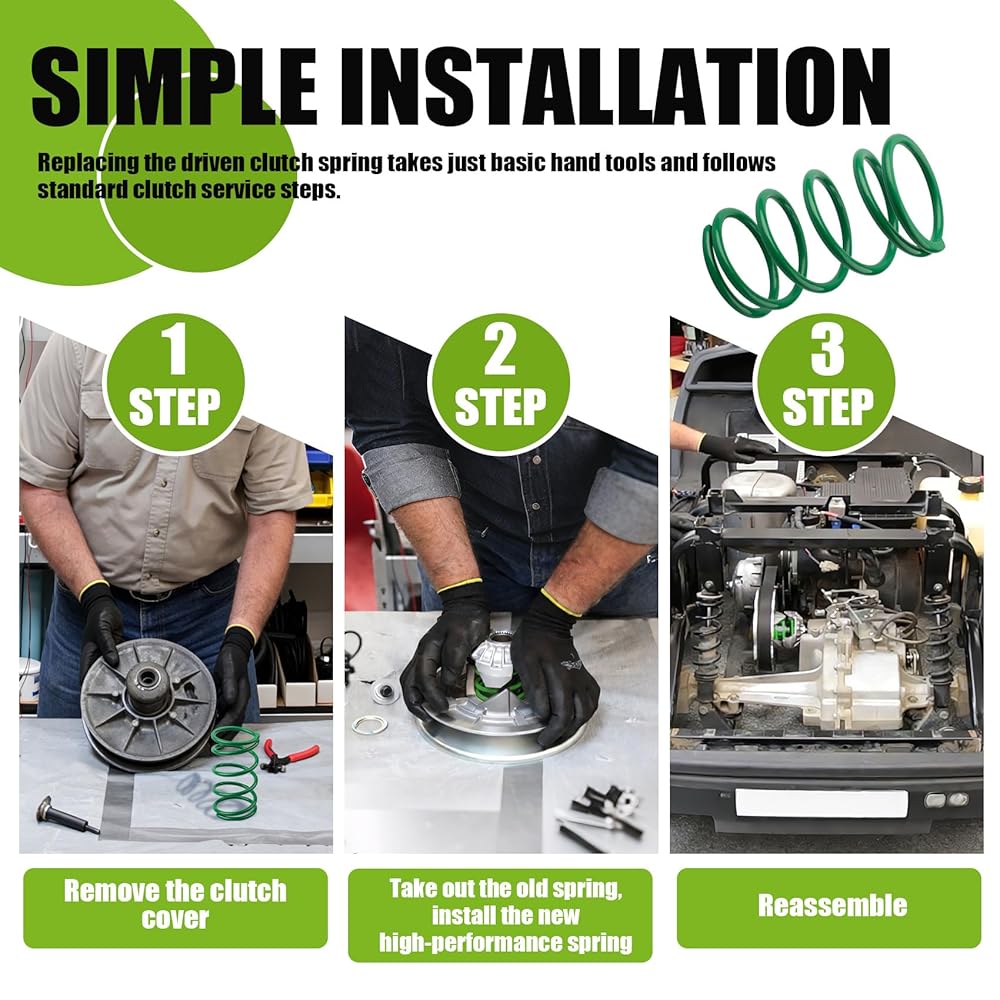 SIMPLE INSTALLATION

Replacing the driven clutch spring takes just basic hand tools and follows standard clutch service steps.

1 STEP

2 STEP

3 STEP

Remove the clutch cover

Take out the old spring, install the new high-performance spring

Reassemble