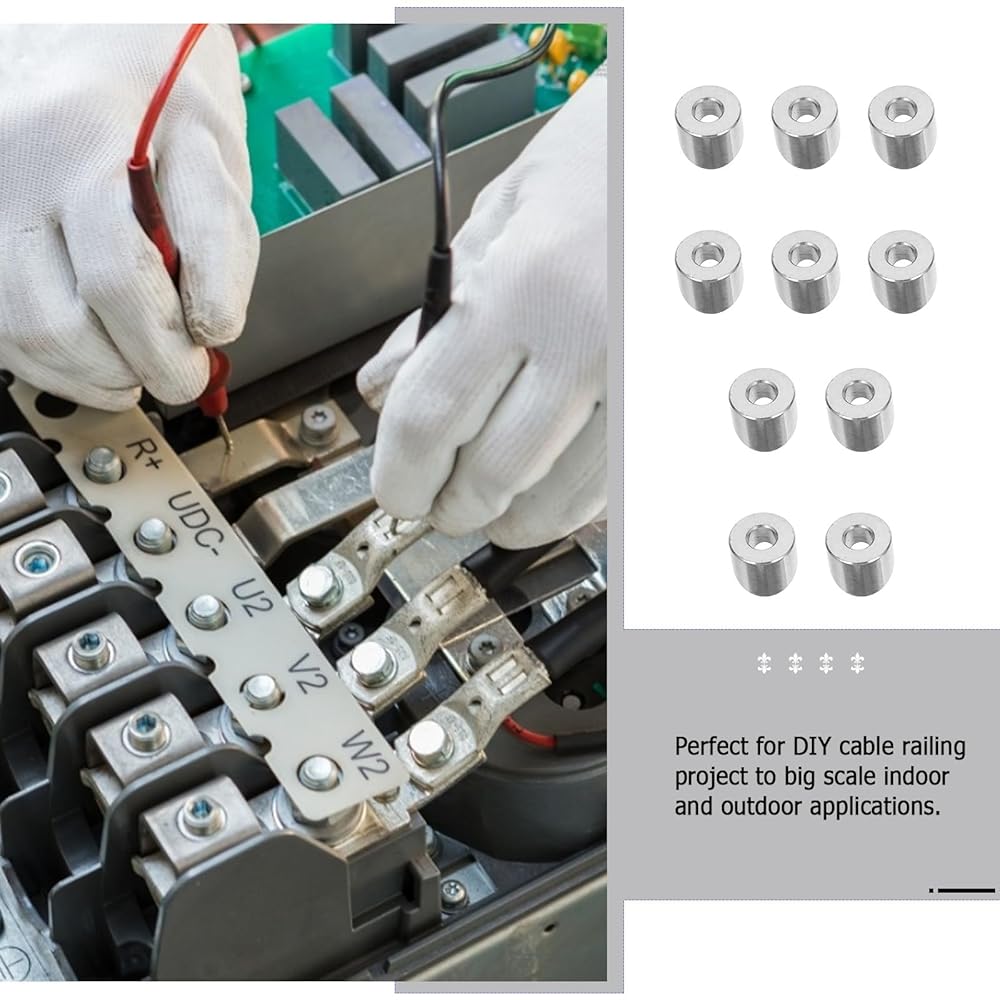 R+
UDC-
U2
V2
W2

Perfect for DIY cable railing project to big scale indoor and outdoor applications.