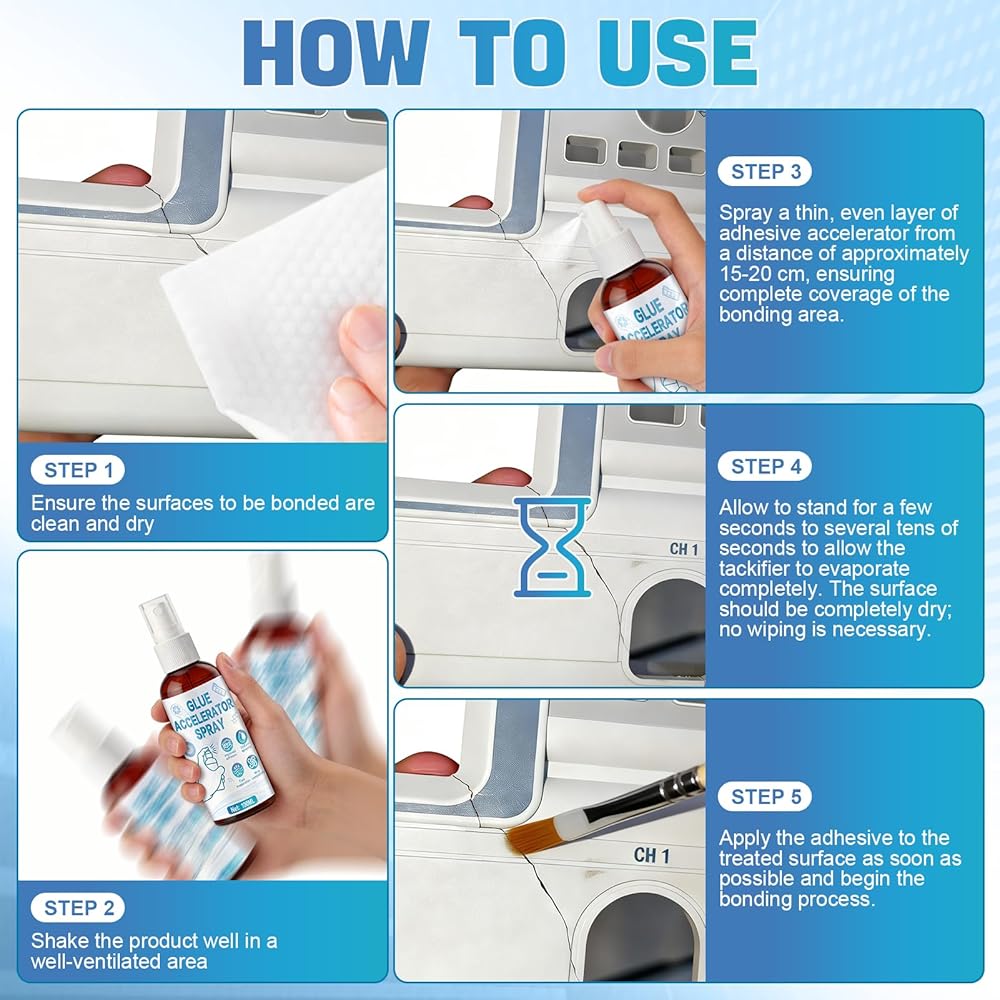 HOW TO USE

STEP 1
Ensure the surfaces to be bonded are clean and dry

GLUE ACCELERATOR SPRAY

STEP 2
Shake the product well in a well-ventilated area

GLUE ACCELERATOR SPRAY

STEP 3
Spray a thin, even layer of adhesive accelerator from a distance of approximately 15-20 cm, ensuring complete coverage of the bonding area.

CH 1

STEP 4
Allow to stand for a few seconds to several tens of seconds to allow the tackifier to evaporate completely. The surface should be completely dry; no wiping is necessary.

CH 1

STEP 5
Apply the adhesive to the treated surface as soon as possible and begin the bonding process.