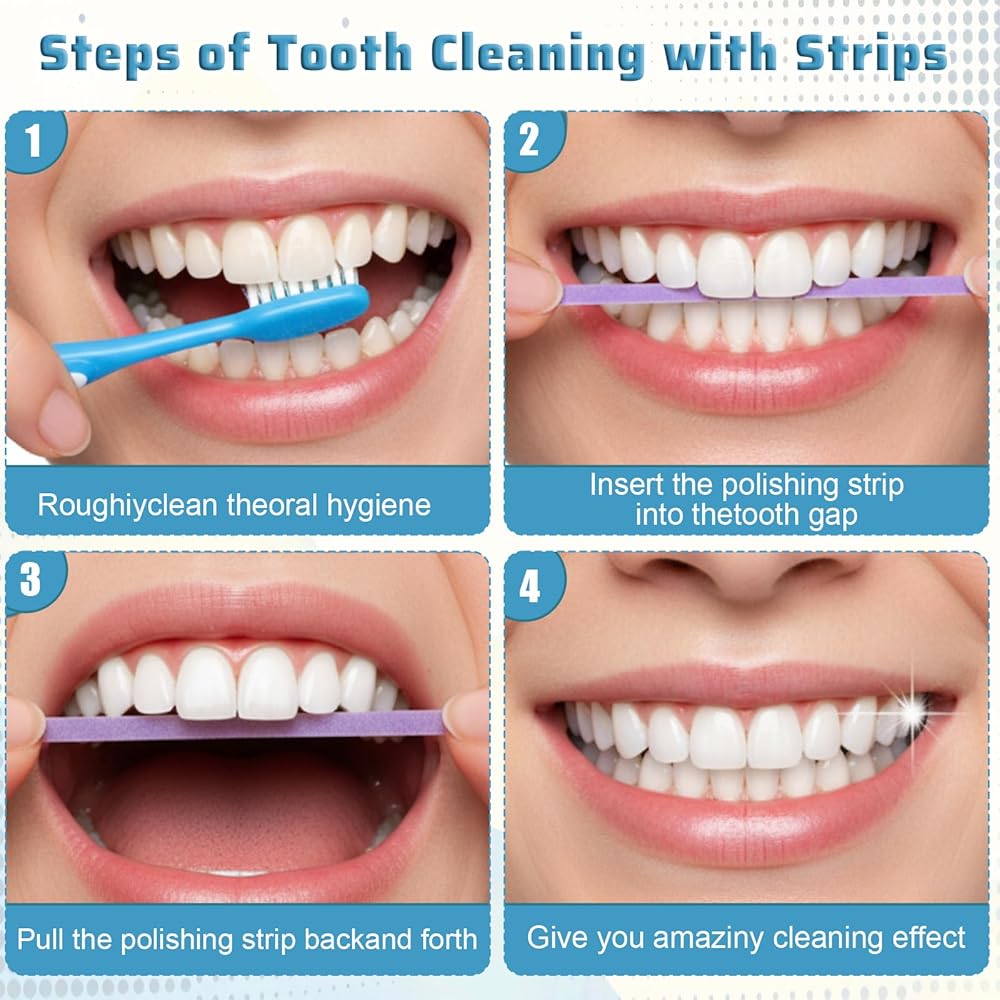 Steps of Tooth Cleaning with Strips

1

Roughiyclean theoral hygiene

2

Insert the polishing strip into thetooth gap

3

Pull the polishing strip backand forth

4

Give you amaziny cleaning effect