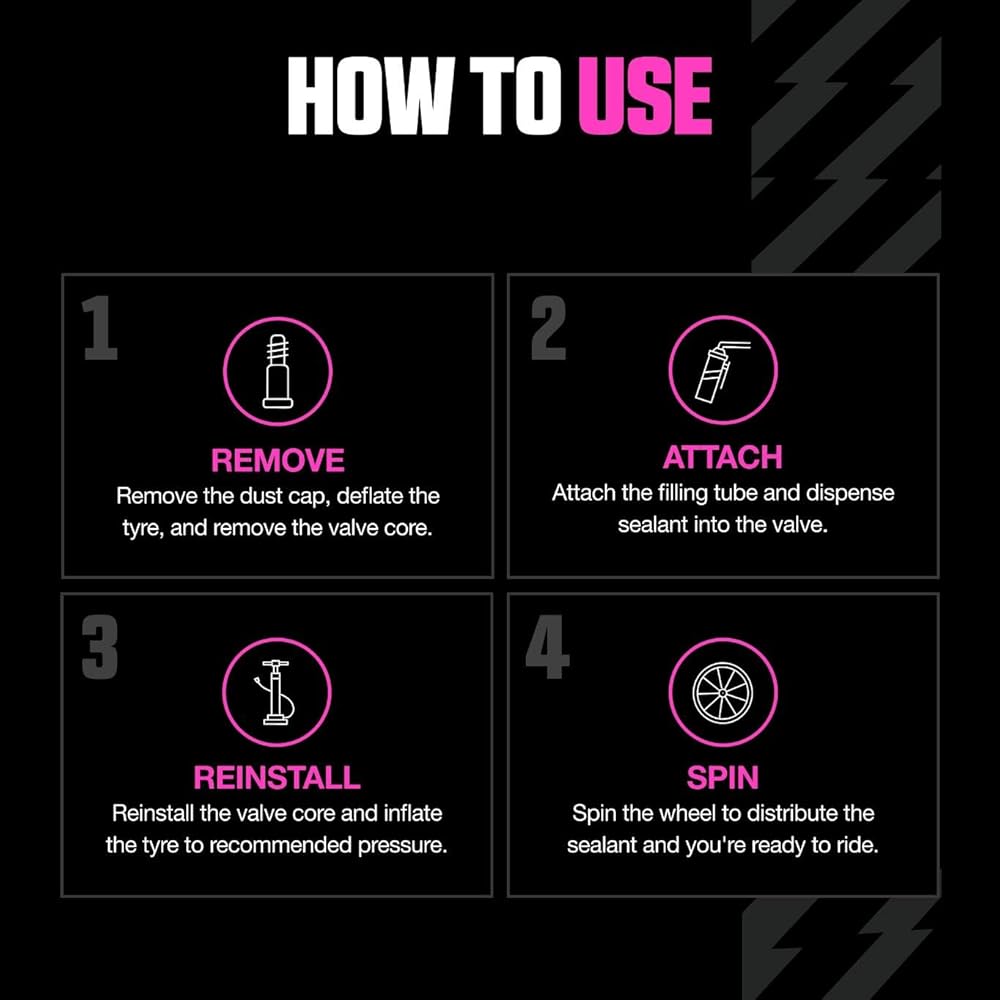 HOW TO USE

1

REMOVE

Remove the dust cap, deflate the tyre, and remove the valve core.

2

ATTACH

Attach the filling tube and dispense sealant into the valve.

3

REINSTALL

Reinstall the valve core and inflate the tyre to recommended pressure.

4

SPIN

Spin the wheel to distribute the sealant and you're ready to ride.