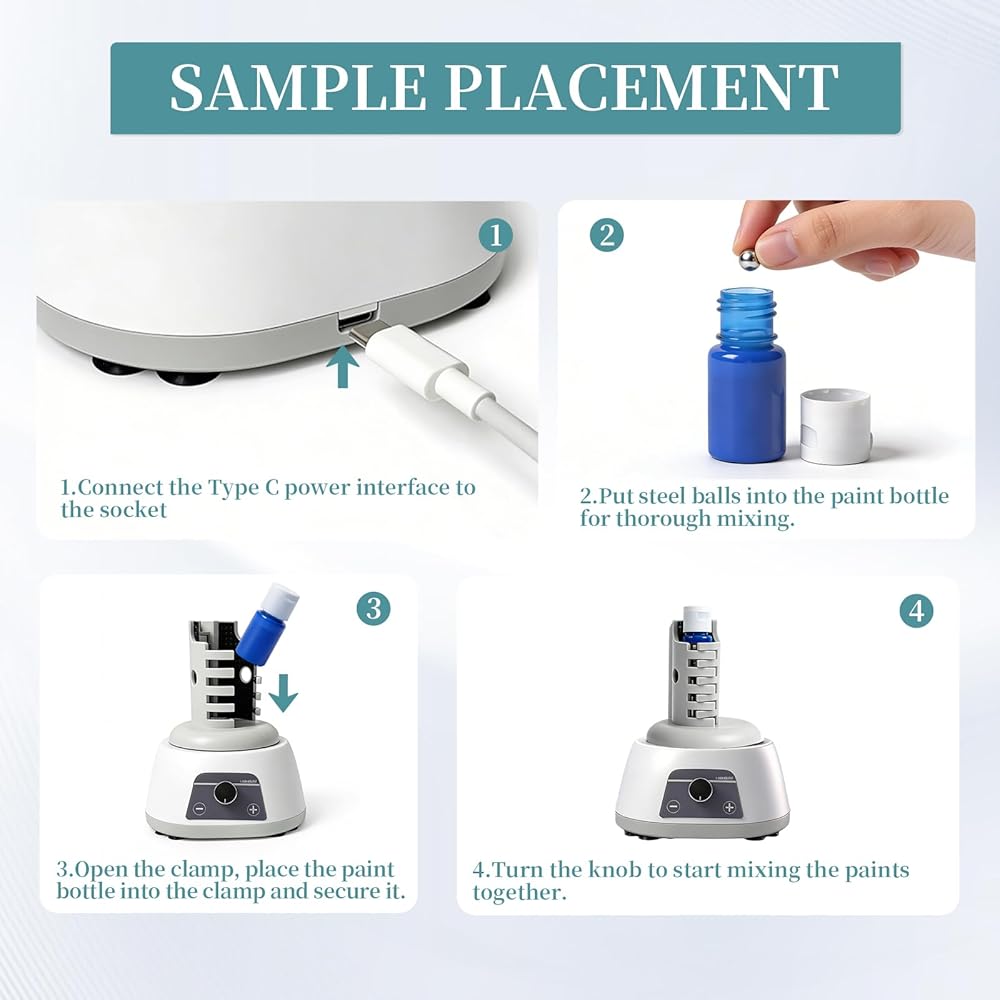 SAMPLE PLACEMENT

1

1.Connect the Type C power interface to the socket

2

2.Put steel balls into the paint bottle for thorough mixing.

3

3.Open the clamp, place the paint bottle into the clamp and secure it.

4

4.Turn the knob to start mixing the paints together.