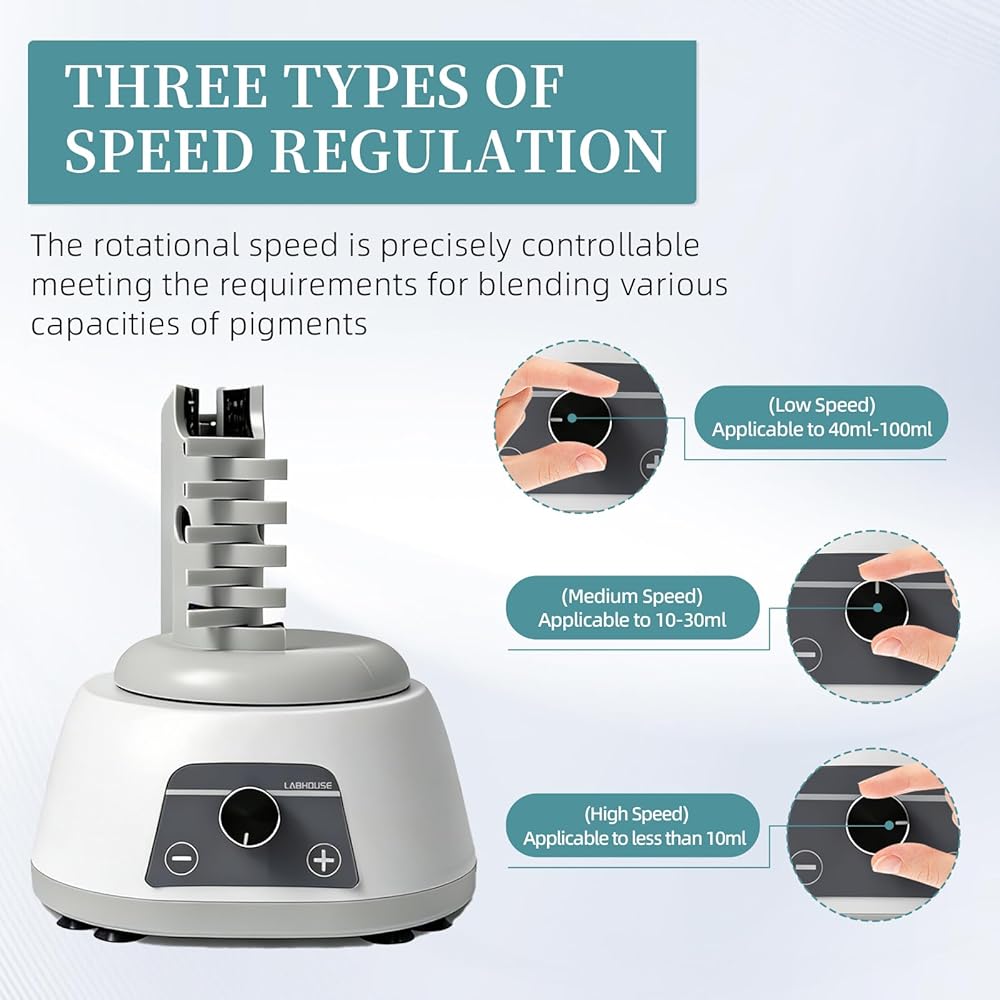 THREE TYPES OF SPEED REGULATION

The rotational speed is precisely controllable meeting the requirements for blending various capacities of pigments

(Low Speed)
Applicable to 40ml-100ml

(Medium Speed)
Applicable to 10-30ml

(High Speed)
Applicable to less than 10ml

LABHOUSE