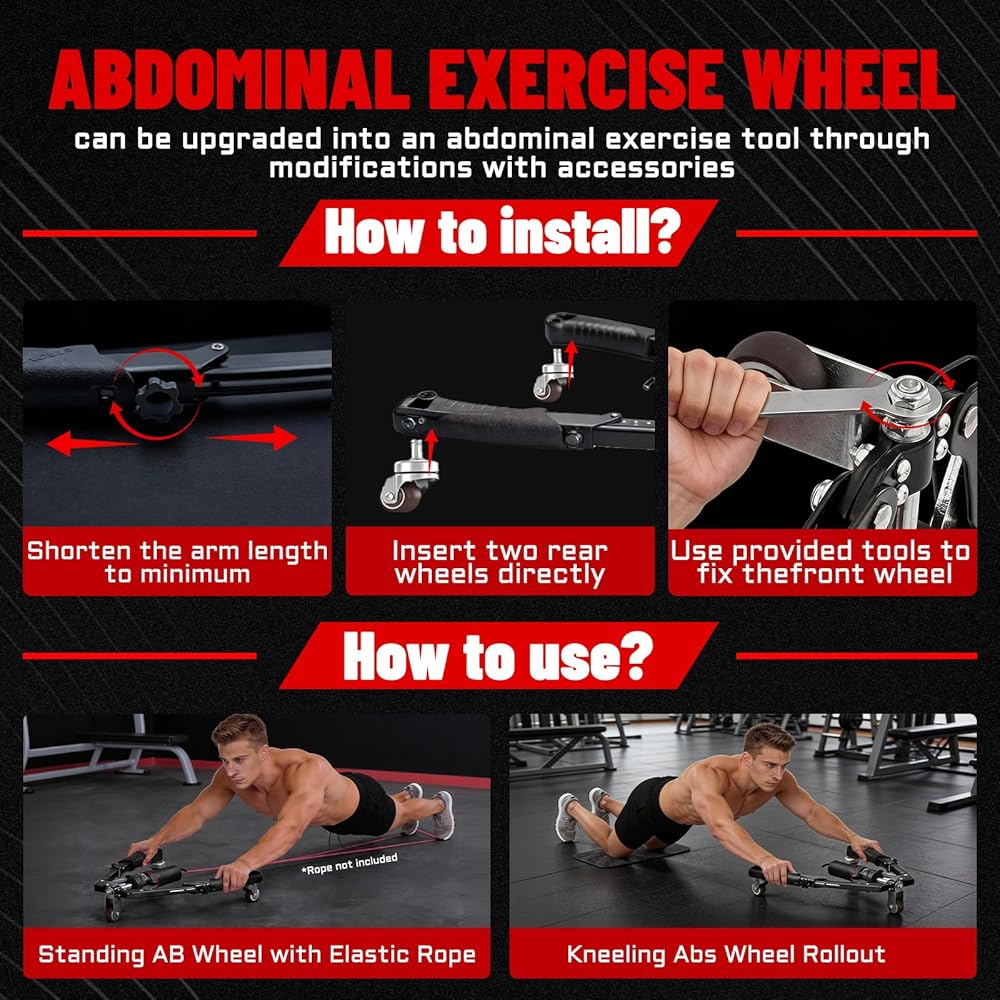 ABDOMINAL EXERCISE WHEEL

can be upgraded into an abdominal exercise tool through modifications with accessories

How to install?

Shorten the arm length to minimum

Insert two rear wheels directly

Use provided tools to fix thefront wheel

How to use?

*Rope not included

Standing AB Wheel with Elastic Rope

Kneeling Abs Wheel Rollout