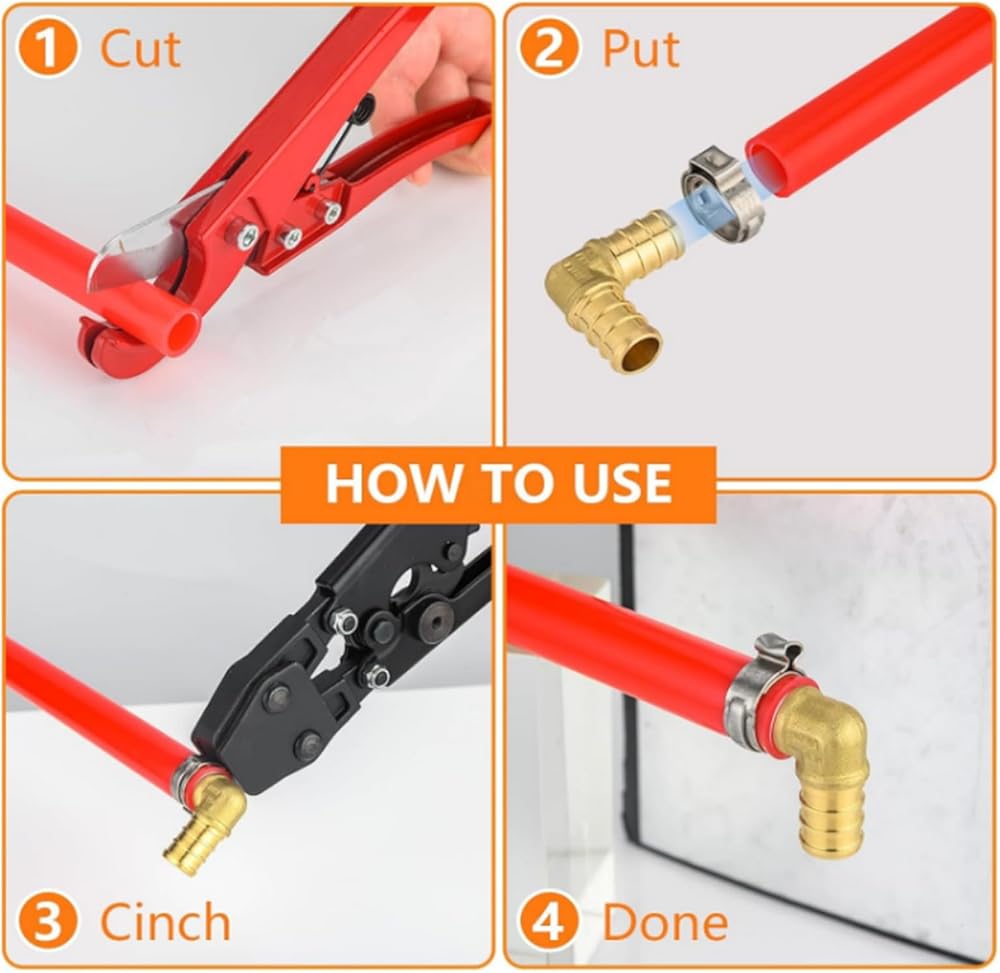 1 Cut

2 Put

HOW TO USE

3 Cinch

4 Done