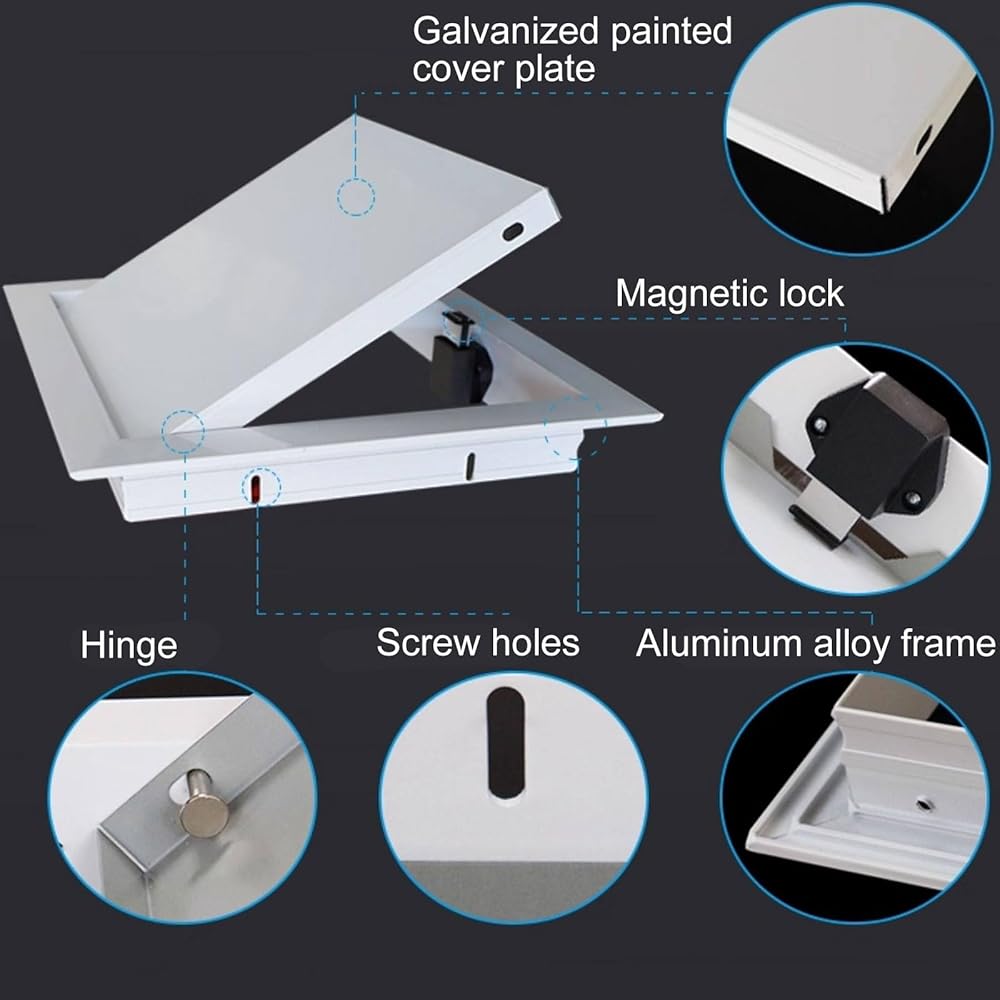 Galvanized painted cover plate

Magnetic lock

Hinge

Screw holes

Aluminum alloy frame