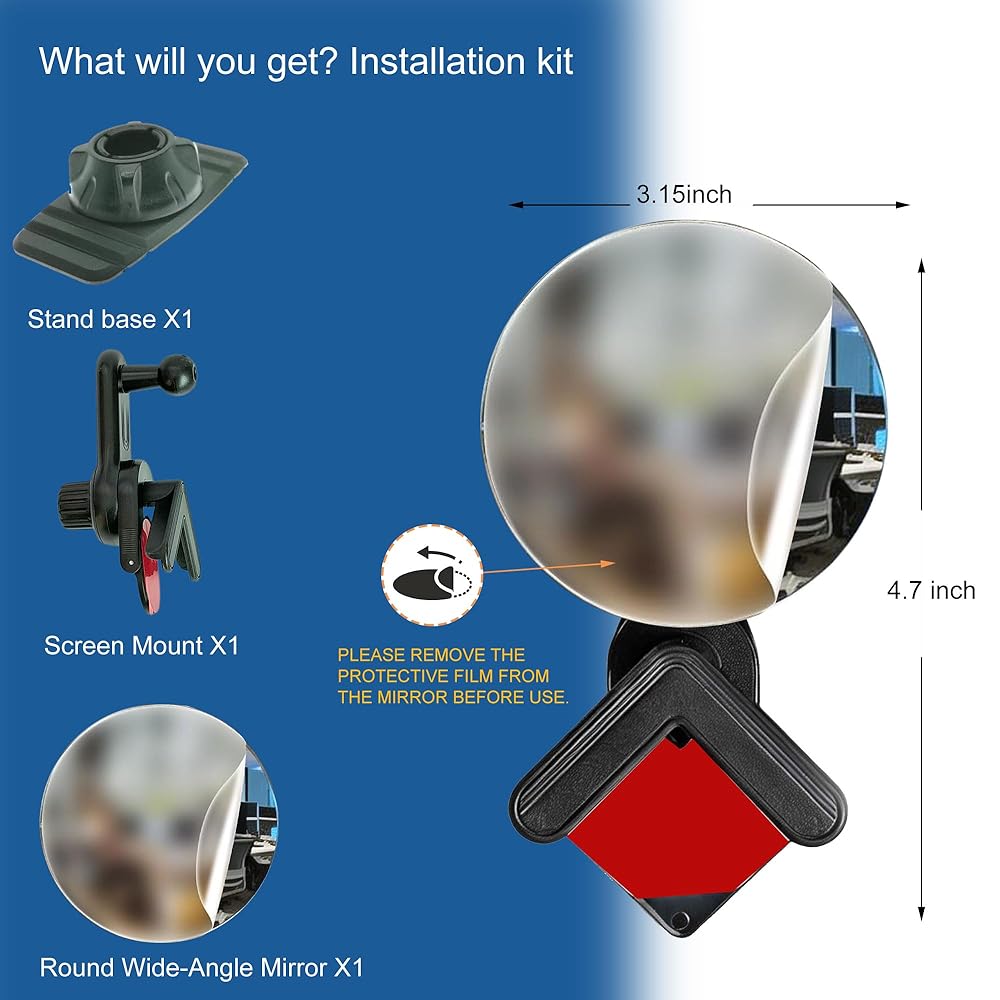 What will you get? Installation kit

Stand base X1

Screen Mount X1

Round Wide-Angle Mirror X1

3.15inch

4.7 inch

PLEASE REMOVE THE PROTECTIVE FILM FROM THE MIRROR BEFORE USE.