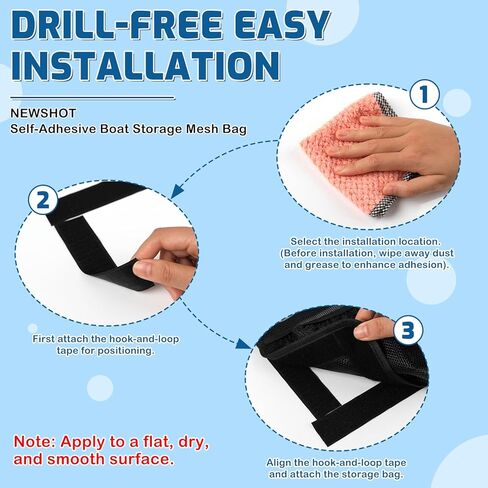 DRILL-FREE EASY INSTALLATION

NEWSHOT
Self-Adhesive Boat Storage Mesh Bag

1

Select the installation location. (Before installation, wipe away dust and grease to enhance adhesion).

2

First attach the hook-and-loop tape for positioning.

3

Align the hook-and-loop tape and attach the storage bag.

Note: Apply to a flat, dry, and smooth surface.