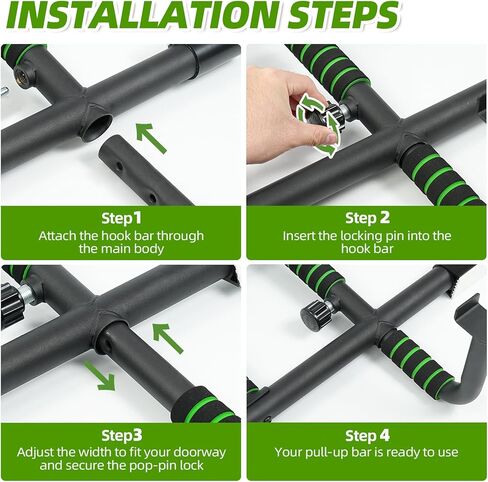 INSTALLATION STEPS

Step1
Attach the hook bar through the main body

Step 2
Insert the locking pin into the hook bar

Step3
Adjust the width to fit your doorway and secure the pop-pin lock

Step 4
Your pull-up bar is ready to use