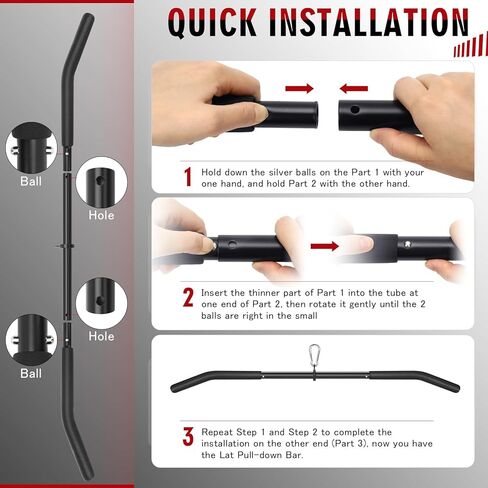 QUICK INSTALLATION

Ball

Hole

Hole

Ball

1 Hold down the silver balls on the Part 1 with your one hand, and hold Part 2 with the other hand.

2 Insert the thinner part of Part 1 into the tube at one end of Part 2, then rotate it gently until the 2 balls are right in the small

3 Repeat Step 1 and Step 2 to complete the installation on the other end (Part 3), now you have the Lat Pull-down Bar.