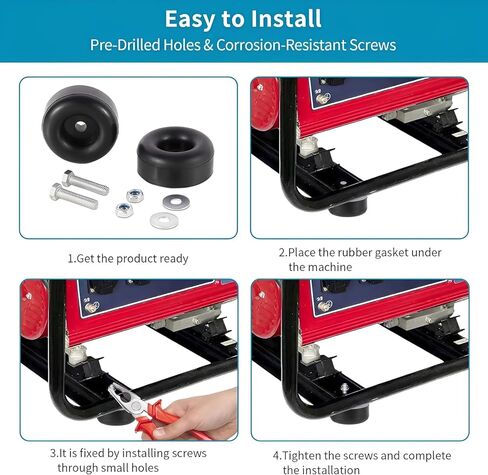 Easy to Install

Pre-Drilled Holes & Corrosion-Resistant Screws

1.Get the product ready

2.Place the rubber gasket under the machine

3.It is fixed by installing screws through small holes

4.Tighten the screws and complete the installation