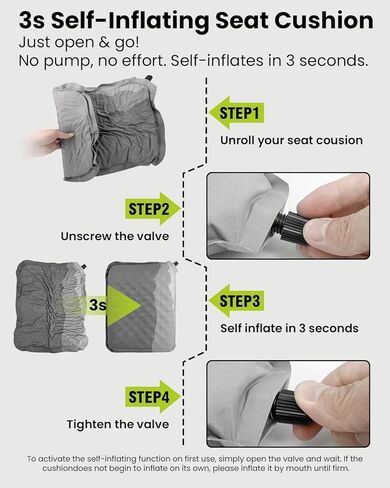 3s Self-Inflating Seat Cushion

Just open & go!
No pump, no effort. Self-inflates in 3 seconds.

STEP1
Unroll your seat cousion

STEP2
Unscrew the valve

3s

STEP3
Self inflate in 3 seconds

STEP4
Tighten the valve

To activate the self-inflating function on first use, simply open the valve and wait. If the cushiondoes not begin to inflate on its own, please inflate it by mouth until firm.