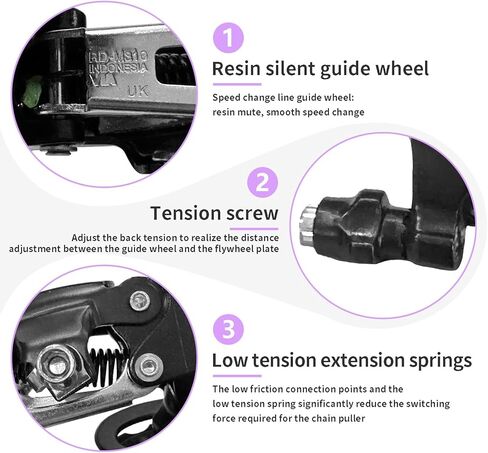 RD-M310
INDONESIA
UK

1

Resin silent guide wheel

Speed change line guide wheel:
resin mute, smooth speed change

2

Tension screw

Adjust the back tension to realize the distance adjustment between the guide wheel and the flywheel plate

3

Low tension extension springs

The low friction connection points and the low tension spring significantly reduce the switching force required for the chain puller