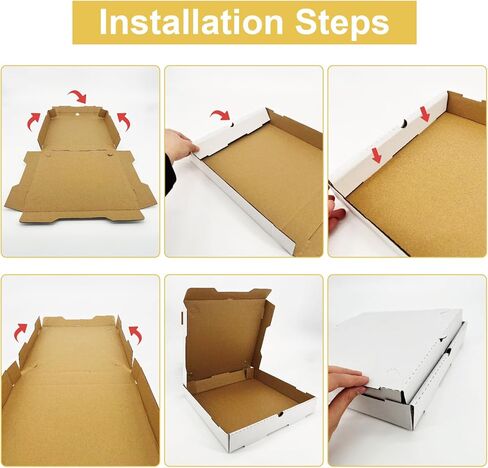 Installation Steps