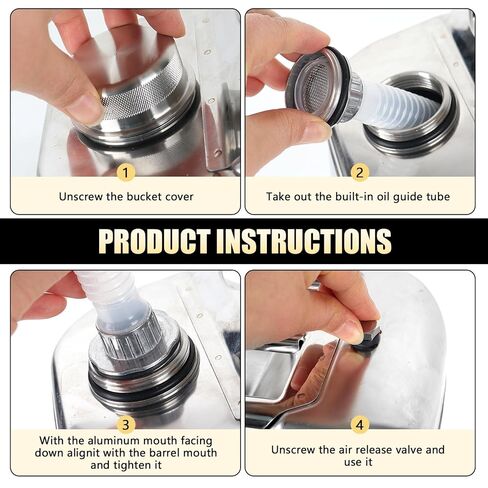 1
Unscrew the bucket cover

2
Take out the built-in oil guide tube

PRODUCT INSTRUCTIONS

3
With the aluminum mouth facing down alignit with the barrel mouth and tighten it

4
Unscrew the air release valve and use it