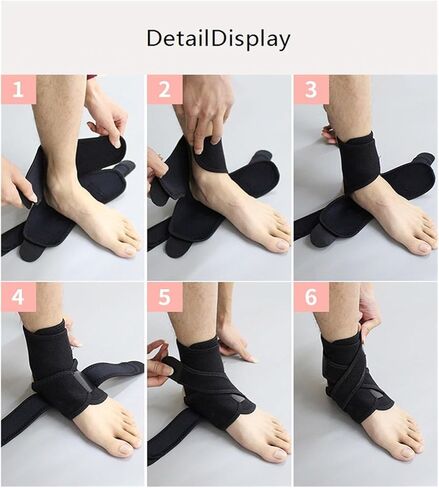 DetailDisplay

1

2

3

4

5

6