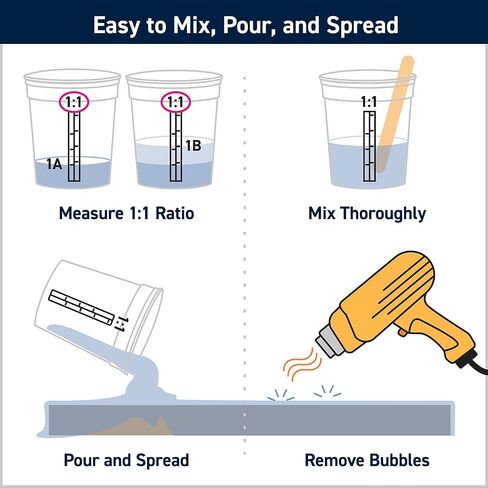 Easy to Mix, Pour, and Spread

1:1
1A

1:1
1B

Measure 1:1 Ratio

1:1

Mix Thoroughly

1:1

Pour and Spread

Remove Bubbles