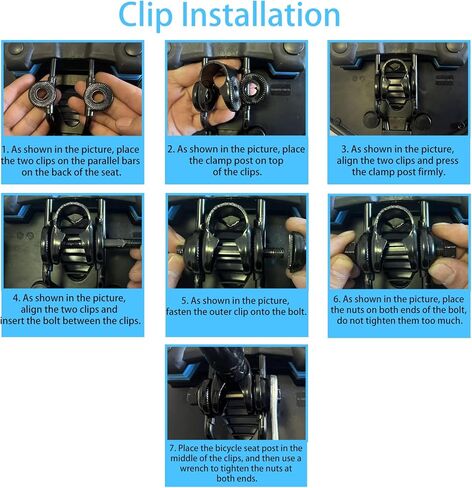 Clip Installation

1. As shown in the picture, place the two clips on the parallel bars on the back of the seat.

2. As shown in the picture, place the clamp post on top of the clips.

3. As shown in the picture, align the two clips and press the clamp post firmly.

4. As shown in the picture, align the two clips and insert the bolt between the clips.

5. As shown in the picture, fasten the outer clip onto the bolt.

6. As shown in the picture, place the nuts on both ends of the bolt, do not tighten them too much.

7. Place the bicycle seat post in the middle of the clips, and then use a wrench to tighten the nuts at both ends.