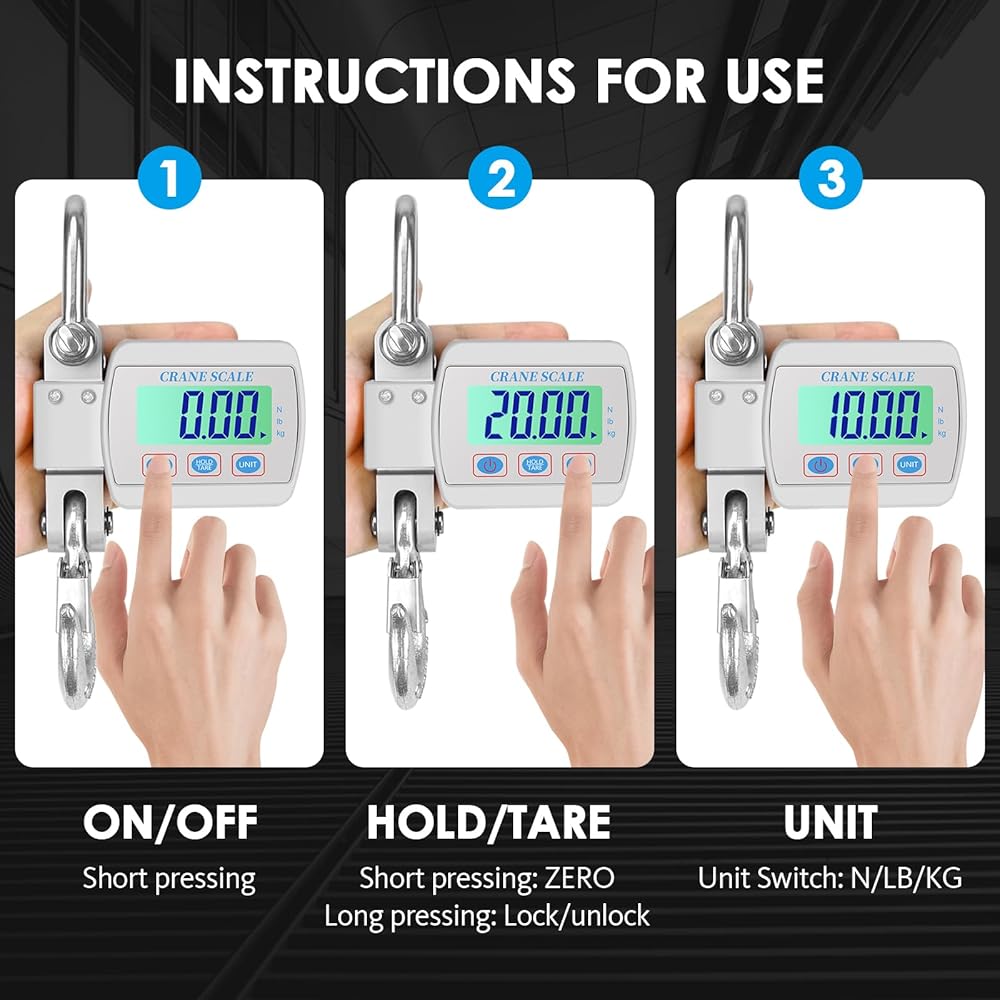 INSTRUCTIONS FOR USE

1

CRANE SCALE
0.00
N
lb
kg
HOLD TARE
UNIT

2

CRANE SCALE
20.00
N
lb
kg
HOLD TARE

3

CRANE SCALE
10.00
N
lb
kg
UNIT

ON/OFF
Short pressing

HOLD/TARE
Short pressing: ZERO
Long pressing: Lock/unlock

UNIT
Unit Switch: N/LB/KG