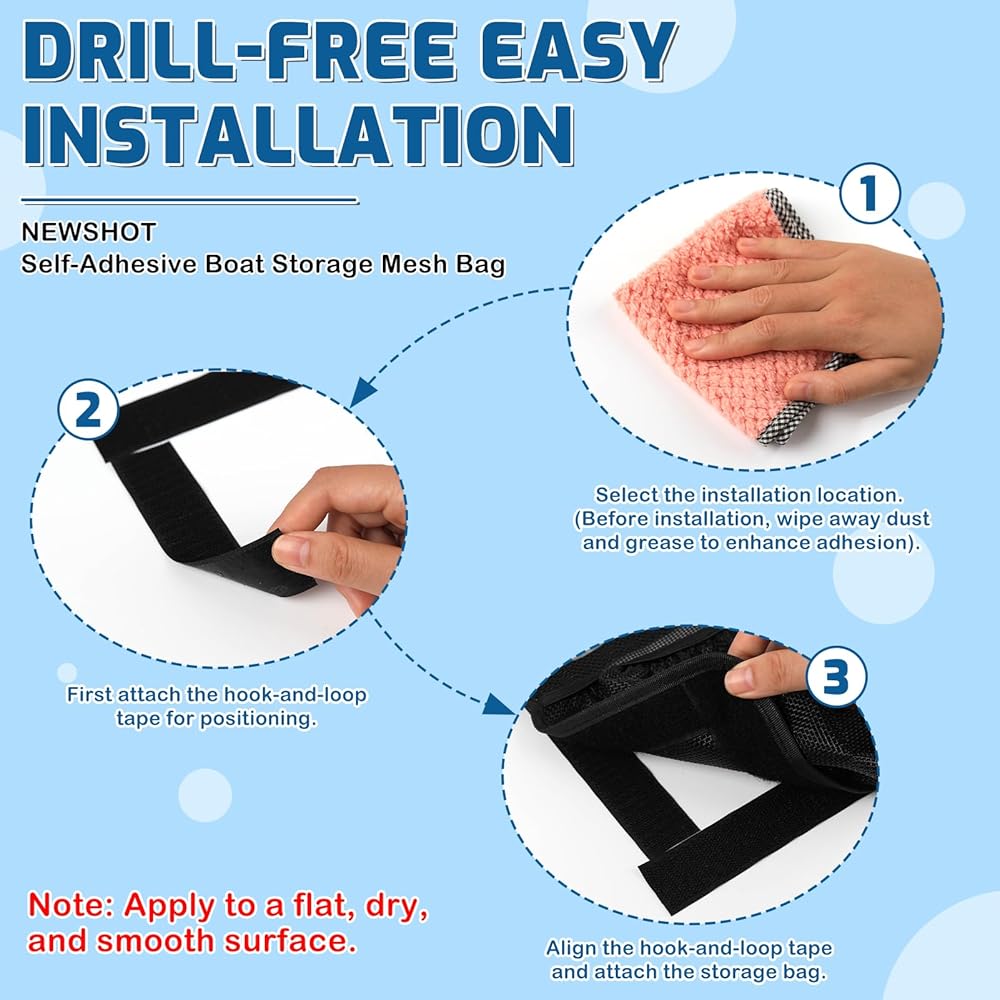 DRILL-FREE EASY INSTALLATION

NEWSHOT
Self-Adhesive Boat Storage Mesh Bag

1

Select the installation location. (Before installation, wipe away dust and grease to enhance adhesion).

2

First attach the hook-and-loop tape for positioning.

3

Align the hook-and-loop tape and attach the storage bag.

Note: Apply to a flat, dry, and smooth surface.