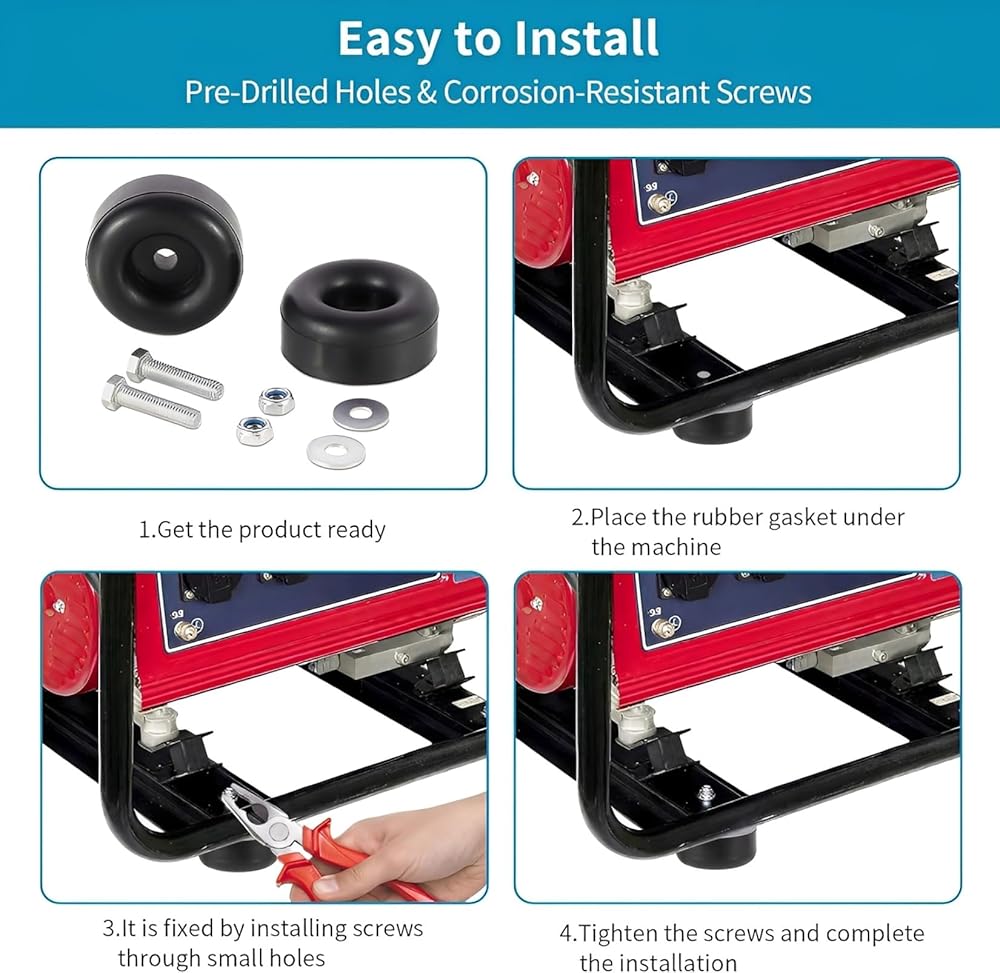 Easy to Install
Pre-Drilled Holes & Corrosion-Resistant Screws

1.Get the product ready

2.Place the rubber gasket under the machine

3.It is fixed by installing screws through small holes

4.Tighten the screws and complete the installation