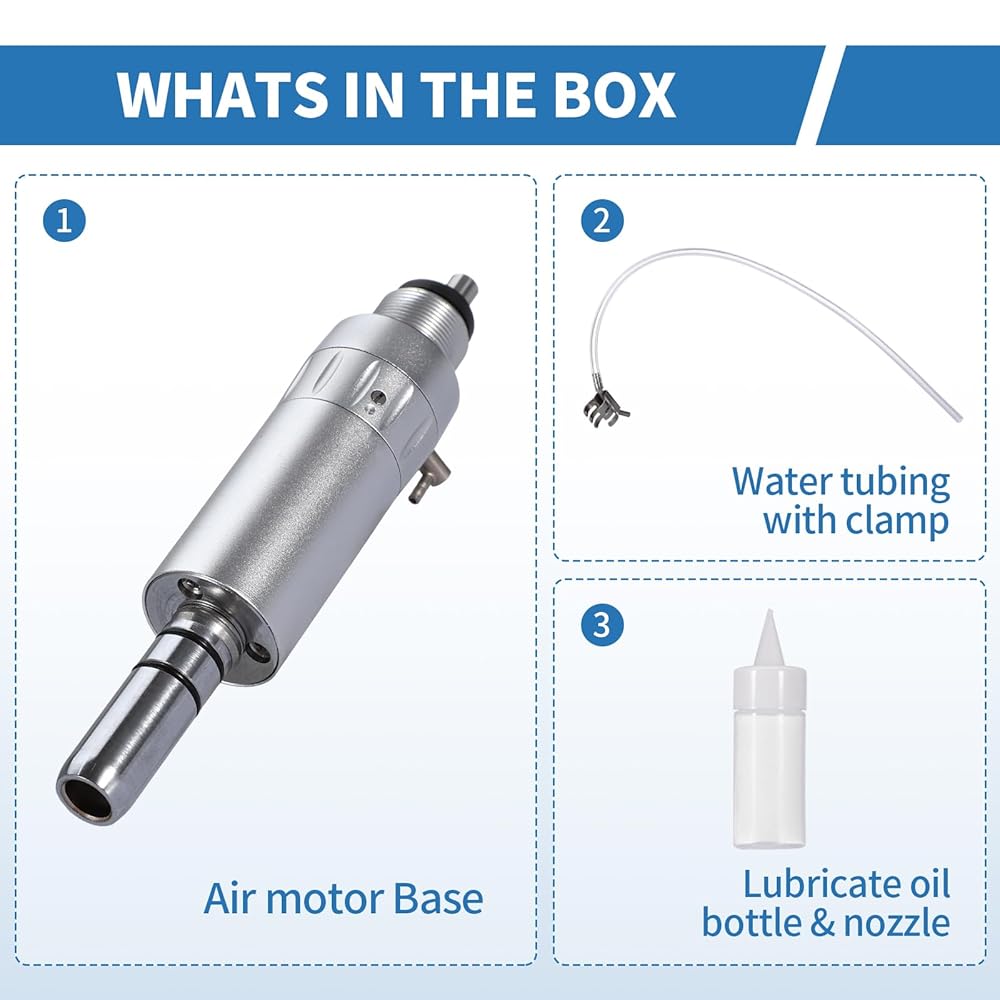 WHATS IN THE BOX

1

Air motor Base

2

Water tubing with clamp

3

Lubricate oil bottle & nozzle