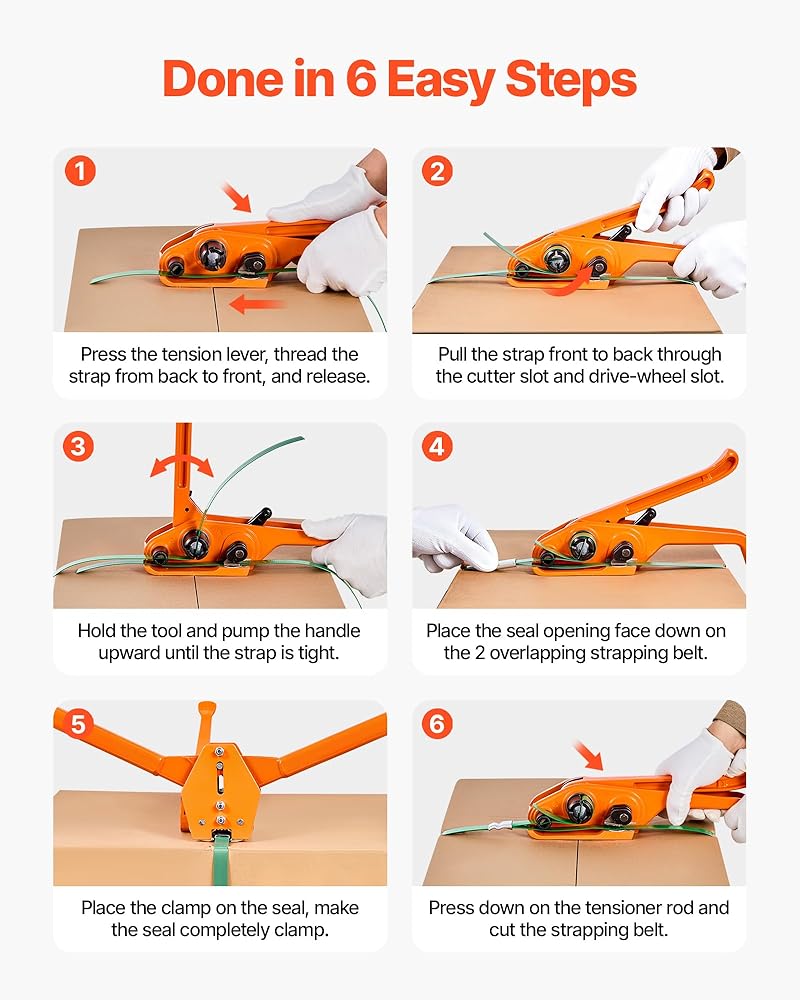 Done in 6 Easy Steps

1

Press the tension lever, thread the strap from back to front, and release.

2

Pull the strap front to back through the cutter slot and drive-wheel slot.

3

Hold the tool and pump the handle upward until the strap is tight.

4

Place the seal opening face down on the 2 overlapping strapping belt.

5

Place the clamp on the seal, make the seal completely clamp.

6

Press down on the tensioner rod and cut the strapping belt.