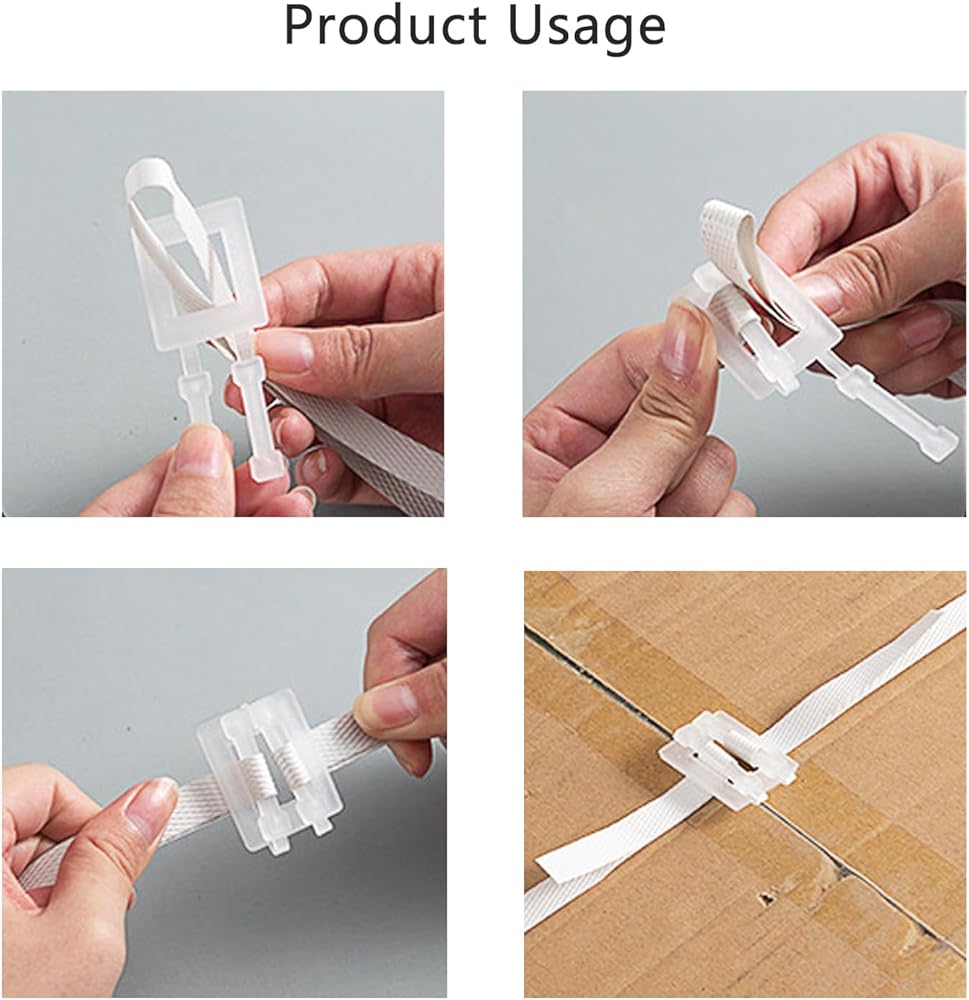 Product Usage