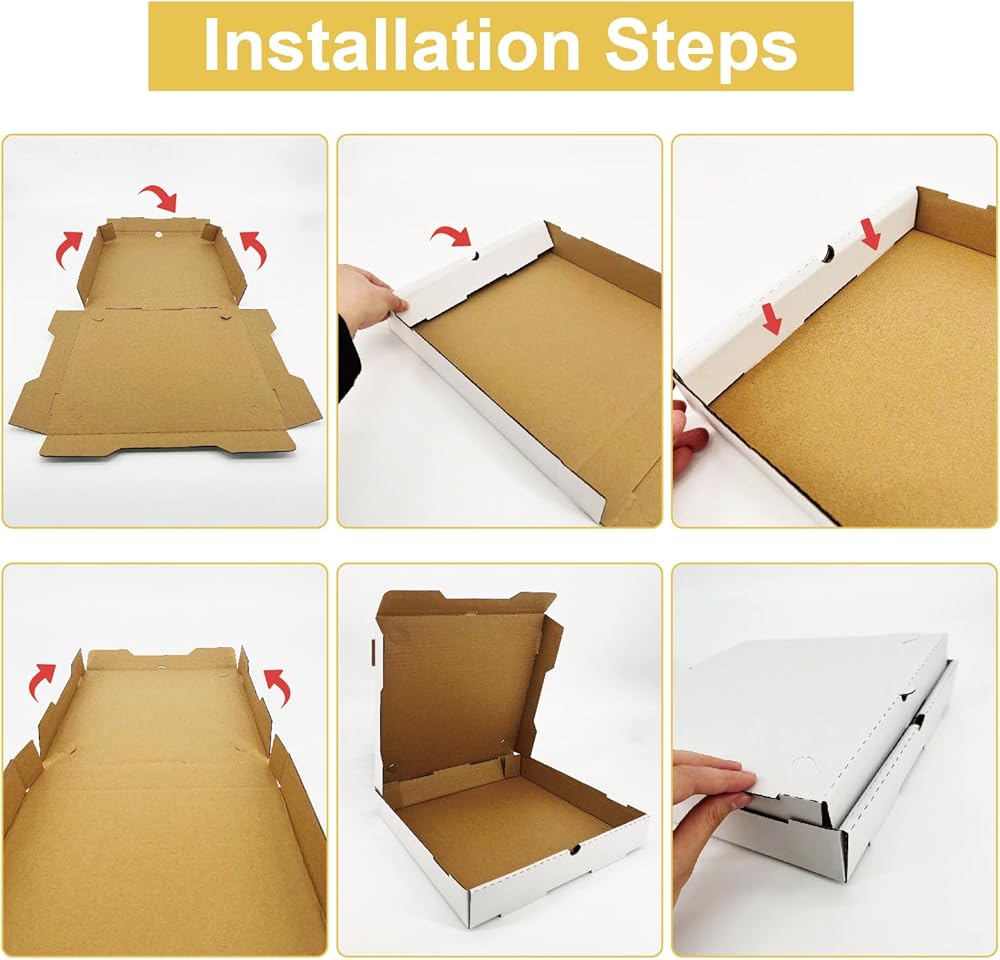 Installation Steps