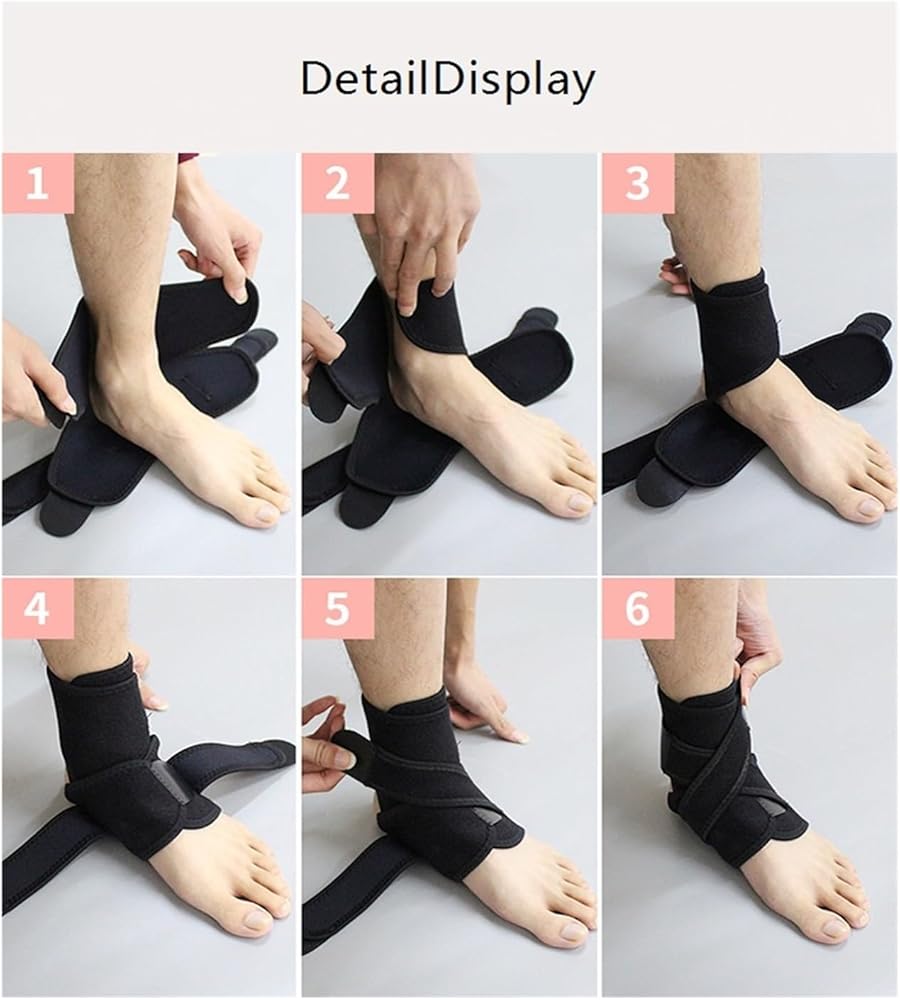 DetailDisplay

1

2

3

4

5

6