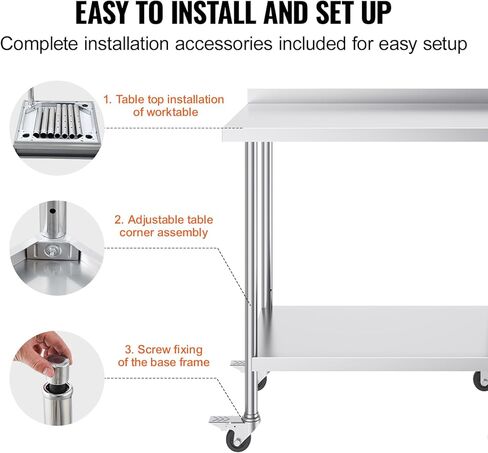 EASY TO INSTALL AND SET UP

Complete installation accessories included for easy setup

1. Table top installation of worktable

2. Adjustable table corner assembly

3. Screw fixing of the base frame