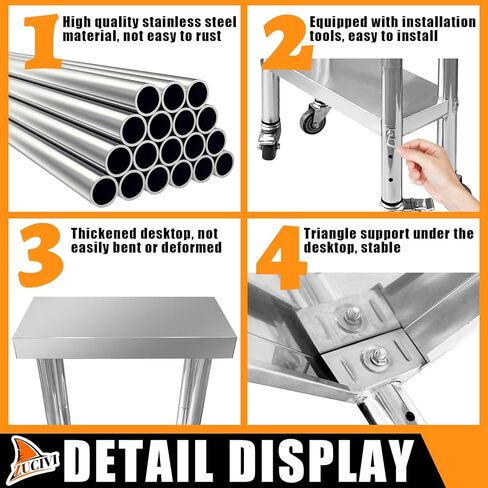 1 High quality stainless steel material, not easy to rust

2 Equipped with installation tools, easy to install

3 Thickened desktop, not easily bent or deformed

4 Triangle support under the desktop, stable

ZUCIVI

DETAIL DISPLAY