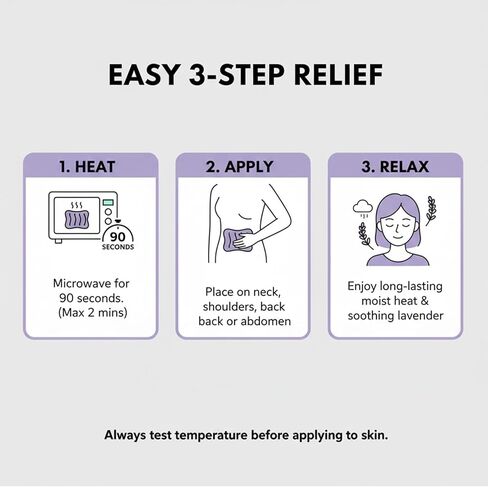 EASY 3-STEP RELIEF

1. HEAT

90 SECONDS

Microwave for 90 seconds. (Max 2 mins)

2. APPLY

Place on neck, shoulders, back back or abdomen

3. RELAX

Enjoy long-lasting moist heat & soothing lavender

Always test temperature before applying to skin.