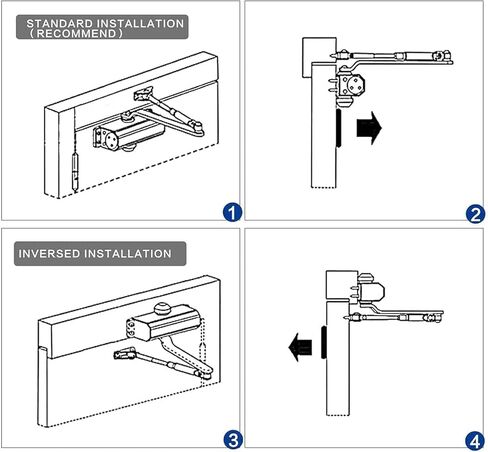 STANDARD INSTALLATION
(RECOMMEND)

1

2

INVERSED INSTALLATION

3

4