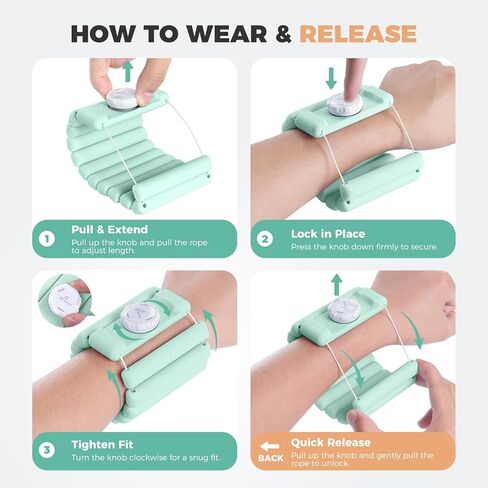 HOW TO WEAR & RELEASE

1 Pull & Extend
Pull up the knob and pull the rope to adjust length.

2 Lock in Place
Press the knob down firmly to secure.

3 Tighten Fit
Turn the knob clockwise for a snug fit.

BACK Quick Release
Pull up the knob and gently pull the rope to unlock.