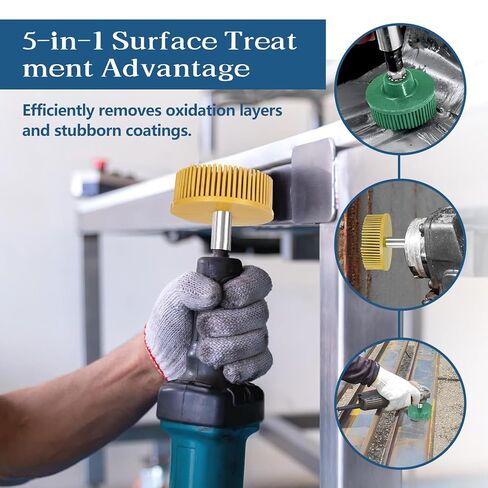 5-in-1 Surface Treat ment Advantage

Efficiently removes oxidation layers and stubborn coatings.