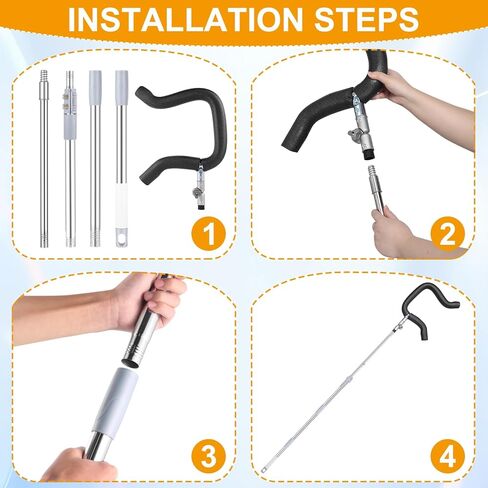 INSTALLATION STEPS

1

2

3

4