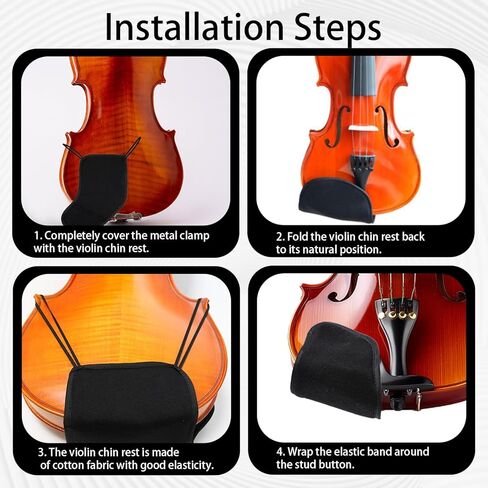 Installation Steps

1. Completely cover the metal clamp with the violin chin rest.

2. Fold the violin chin rest back to its natural position.

3. The violin chin rest is made of cotton fabric with good elasticity.

4. Wrap the elastic band around the stud button.